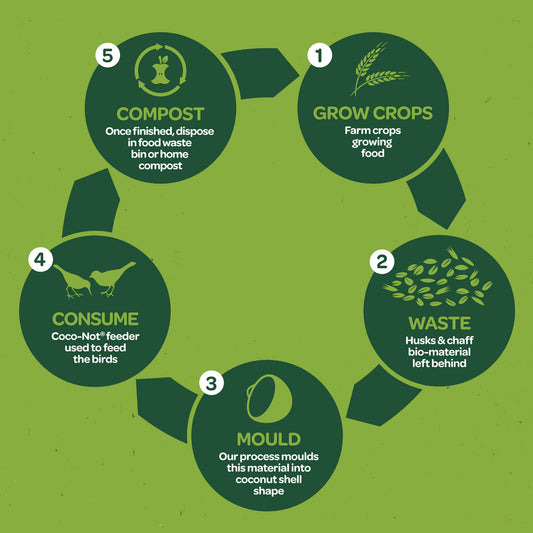 1
GROW CROPS
Farm crops growing food

2
WASTE
Husks & chaff bio-material left behind

3
MOULD
Our process moulds this material into coconut shell shape

4
CONSUME
Coco-Not® feeder used to feed the birds

5
COMPOST
Once finished, dispose in food waste bin or home compost