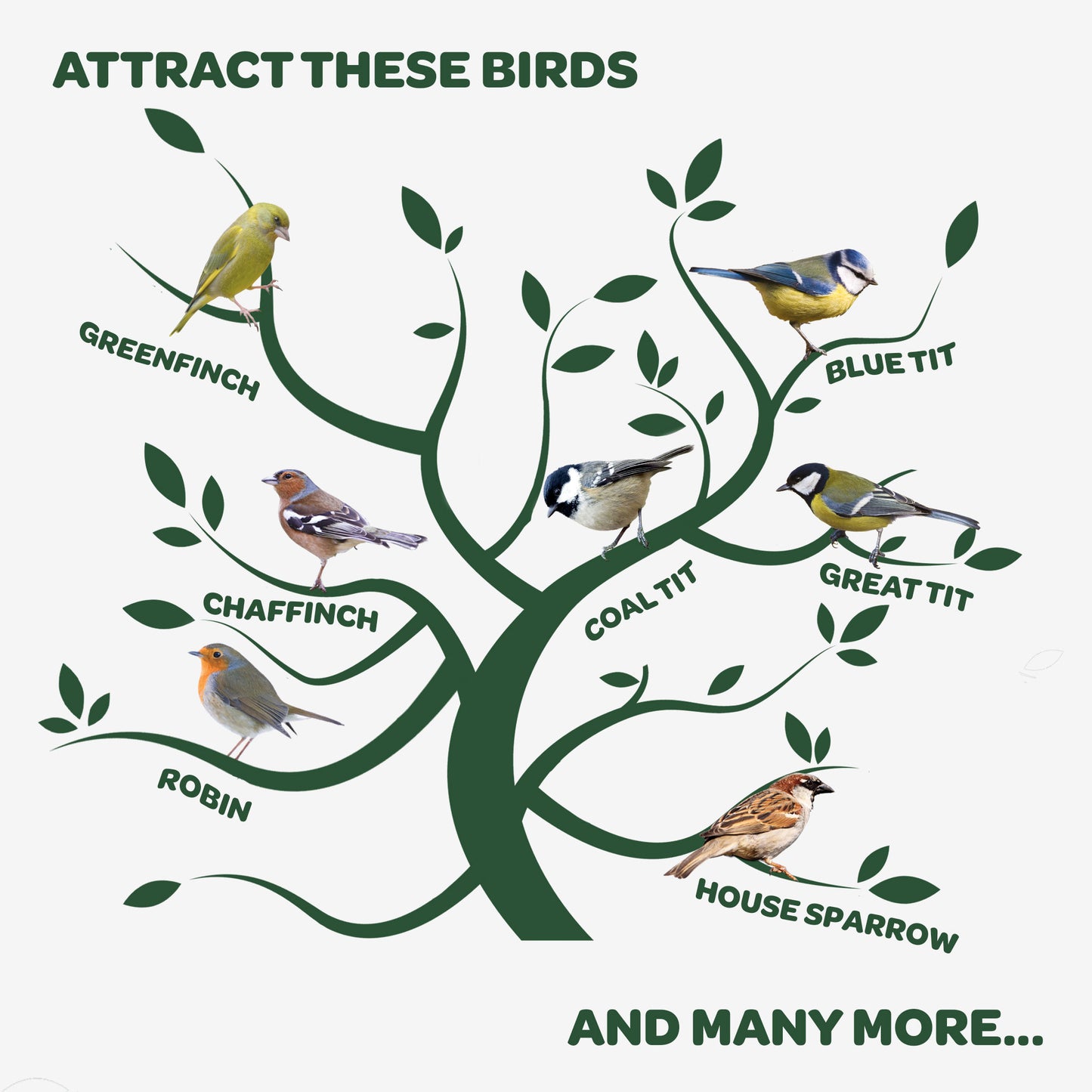 ATTRACT THESE BIRDS

GREENFINCH

BLUE TIT

CHAFFINCH

COAL TIT

GREAT TIT

ROBIN

HOUSE SPARROW

AND MANY MORE...