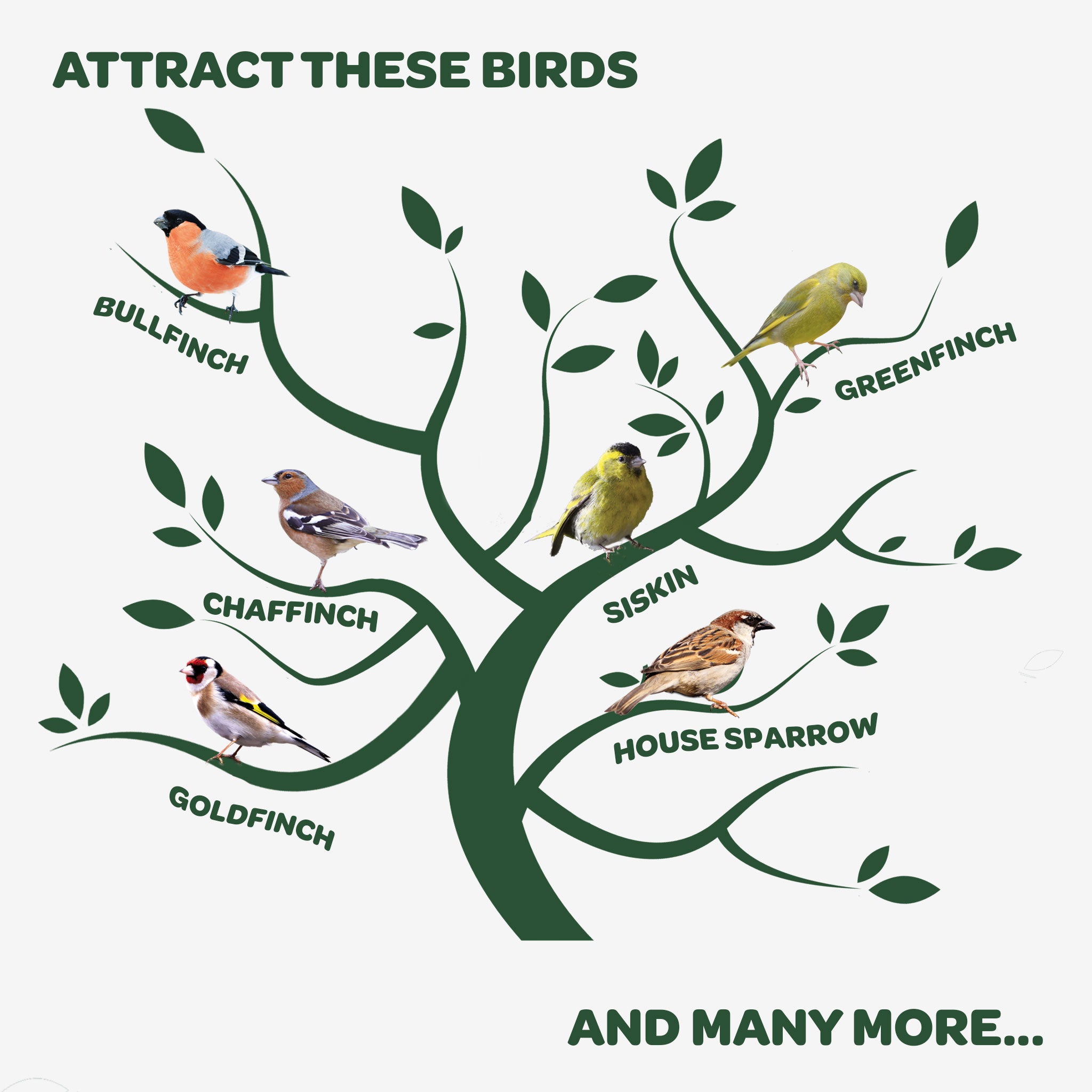 ATTRACT THESE BIRDS

BULLFINCH

GREENFINCH

CHAFFINCH

SISKIN

HOUSE SPARROW

GOLDFINCH

AND MANY MORE...