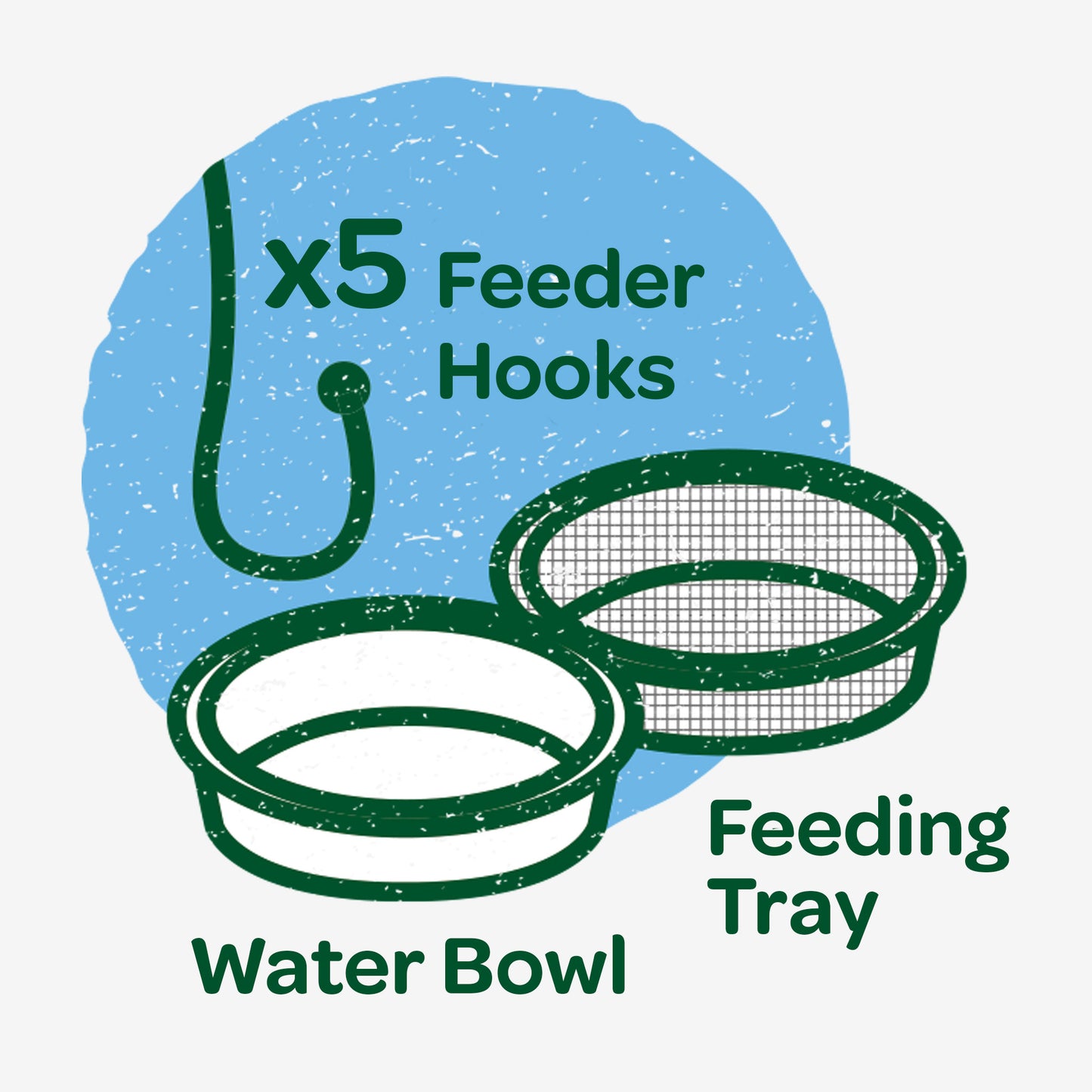 x5 Feeder Hooks

Feeding Tray

Water Bowl