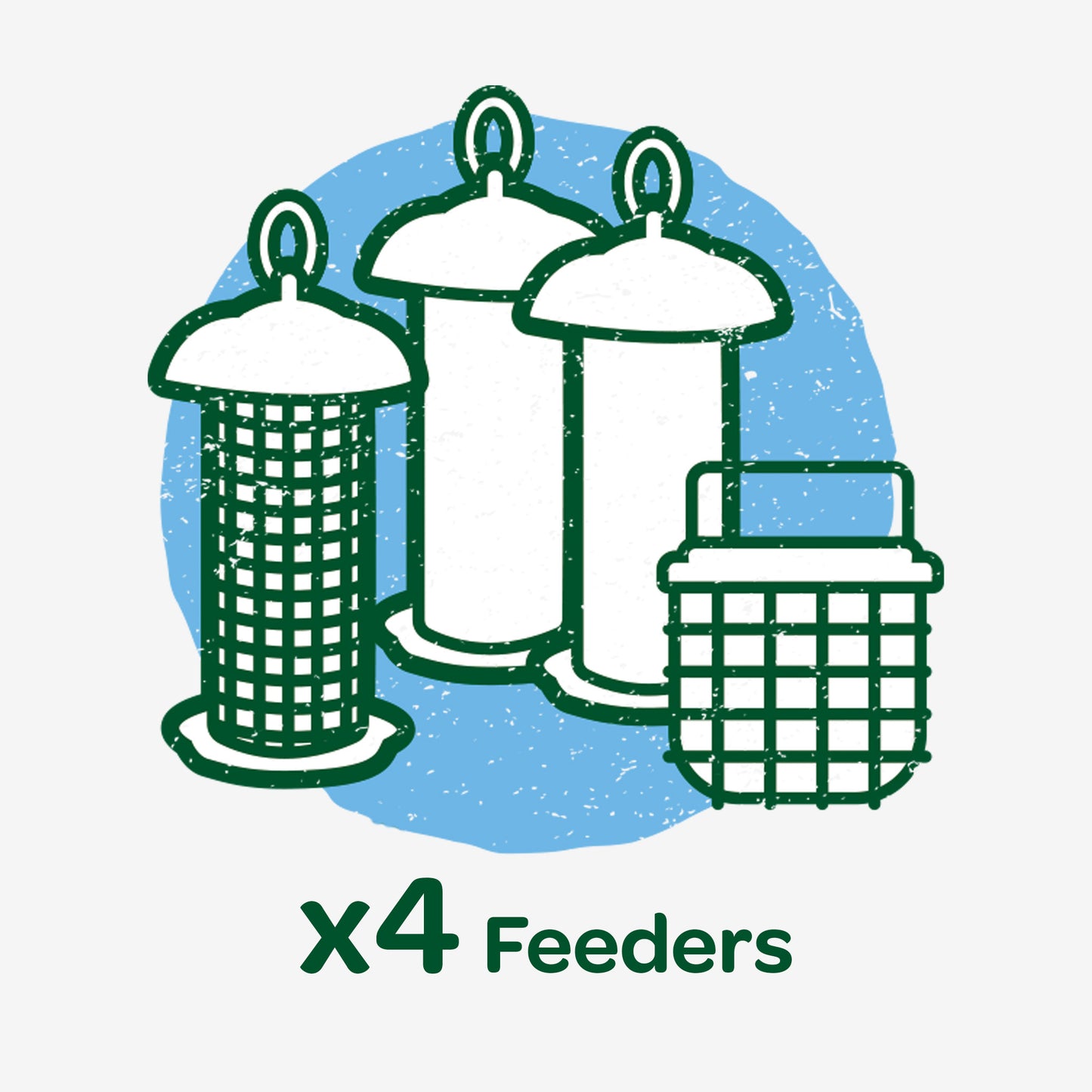 x4 Feeders