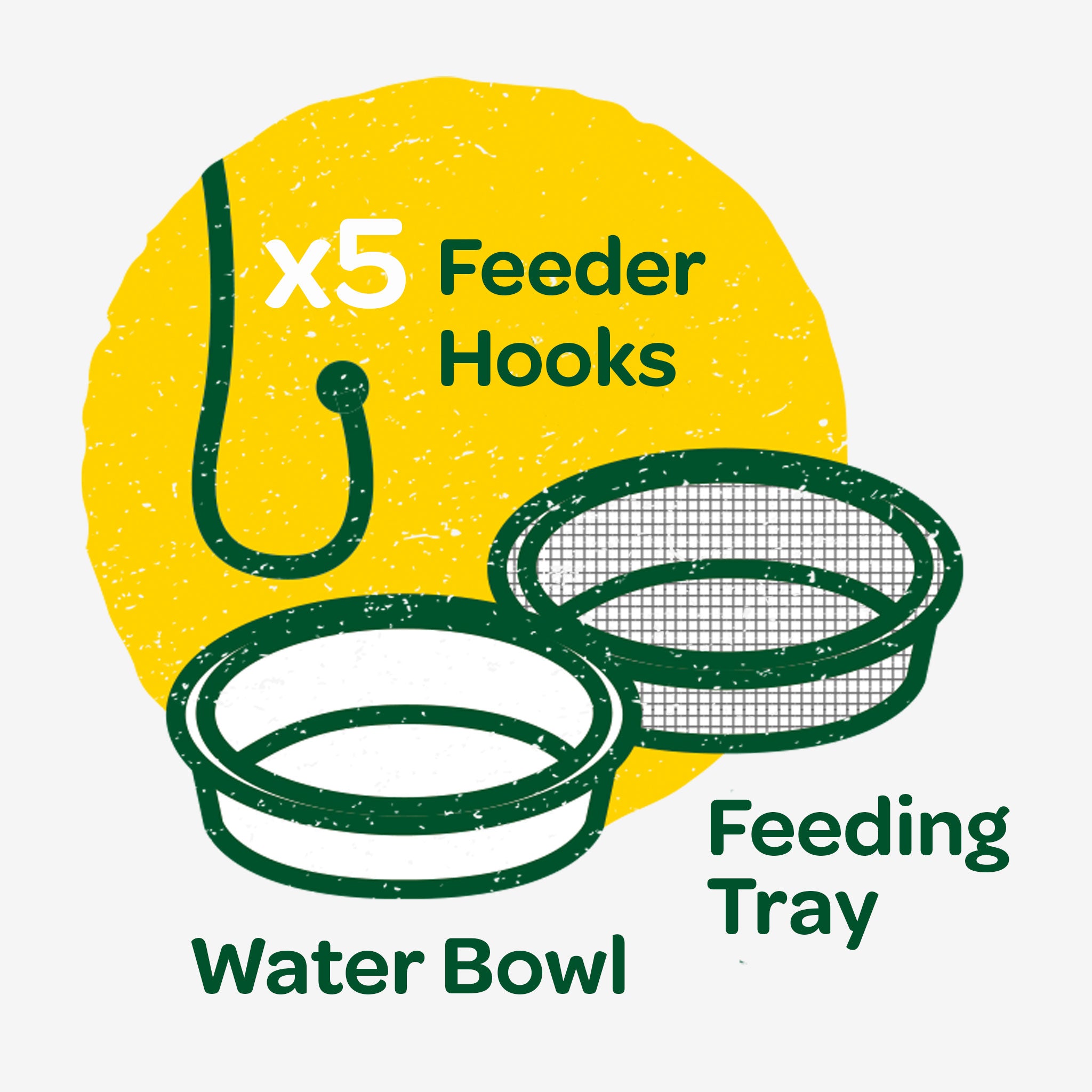 x5 Feeder Hooks

Feeding Tray

Water Bowl