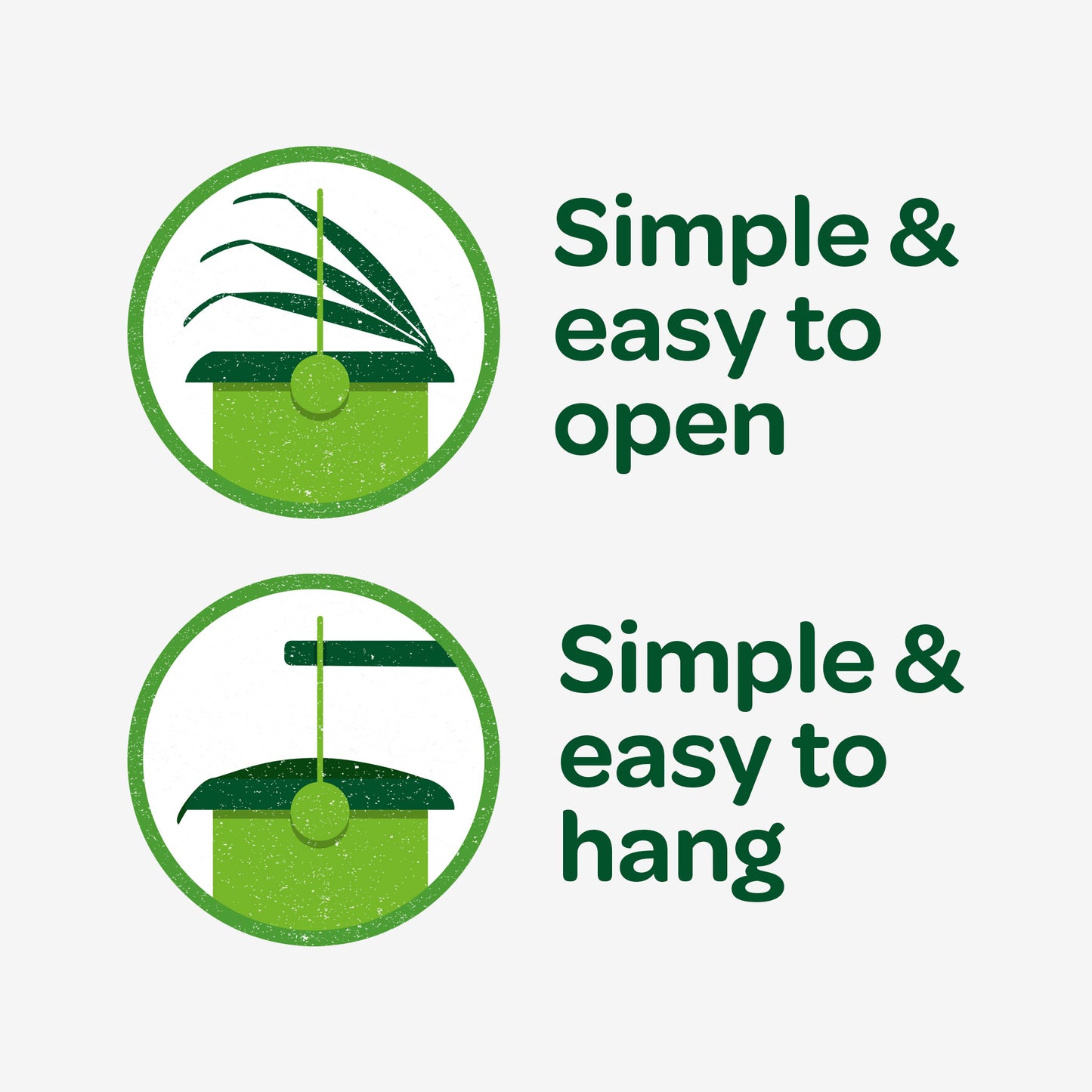 Simple & easy to open

Simple & easy to hang